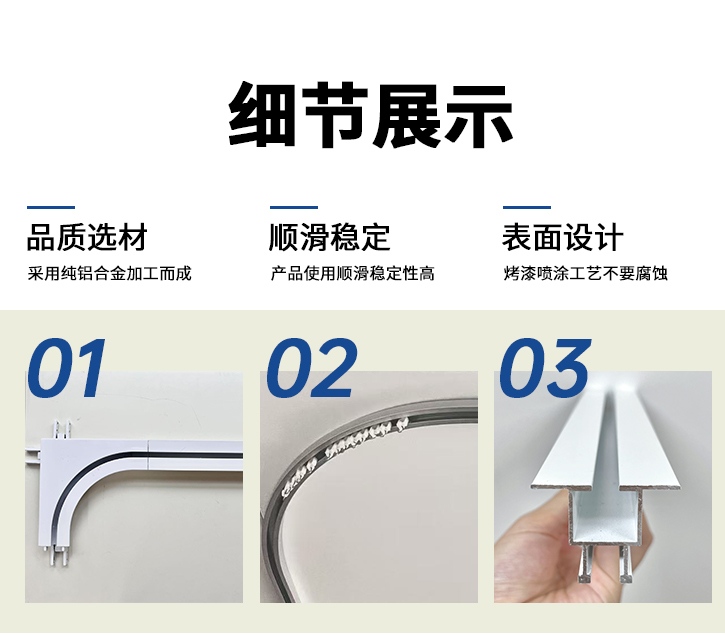 细节展示

品质选材
采用纯铝合金加工而成

顺滑稳定
产品使用顺滑稳定性高

表面设计
烤漆喷涂工艺不要腐蚀

01

02

03